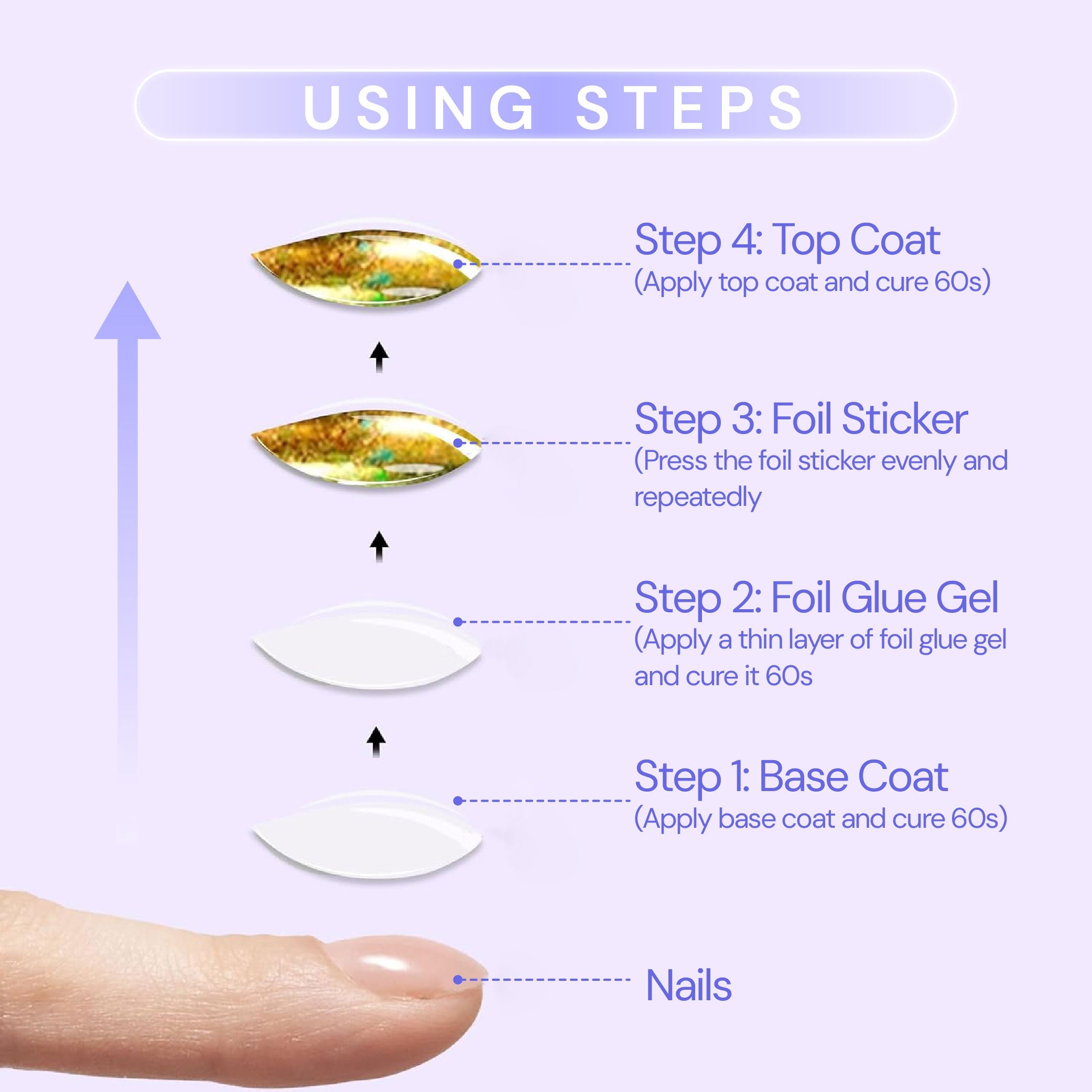 USING STEPS

Step 4: Top Coat
(Apply top coat and cure 60s)

Step 3: Foil Sticker
(Press the foil sticker evenly and repeatedly

Step 2: Foil Glue Gel
(Apply a thin layer of foil glue gel and cure it 60s

Step 1: Base Coat
(Apply base coat and cure 60s)

Nails