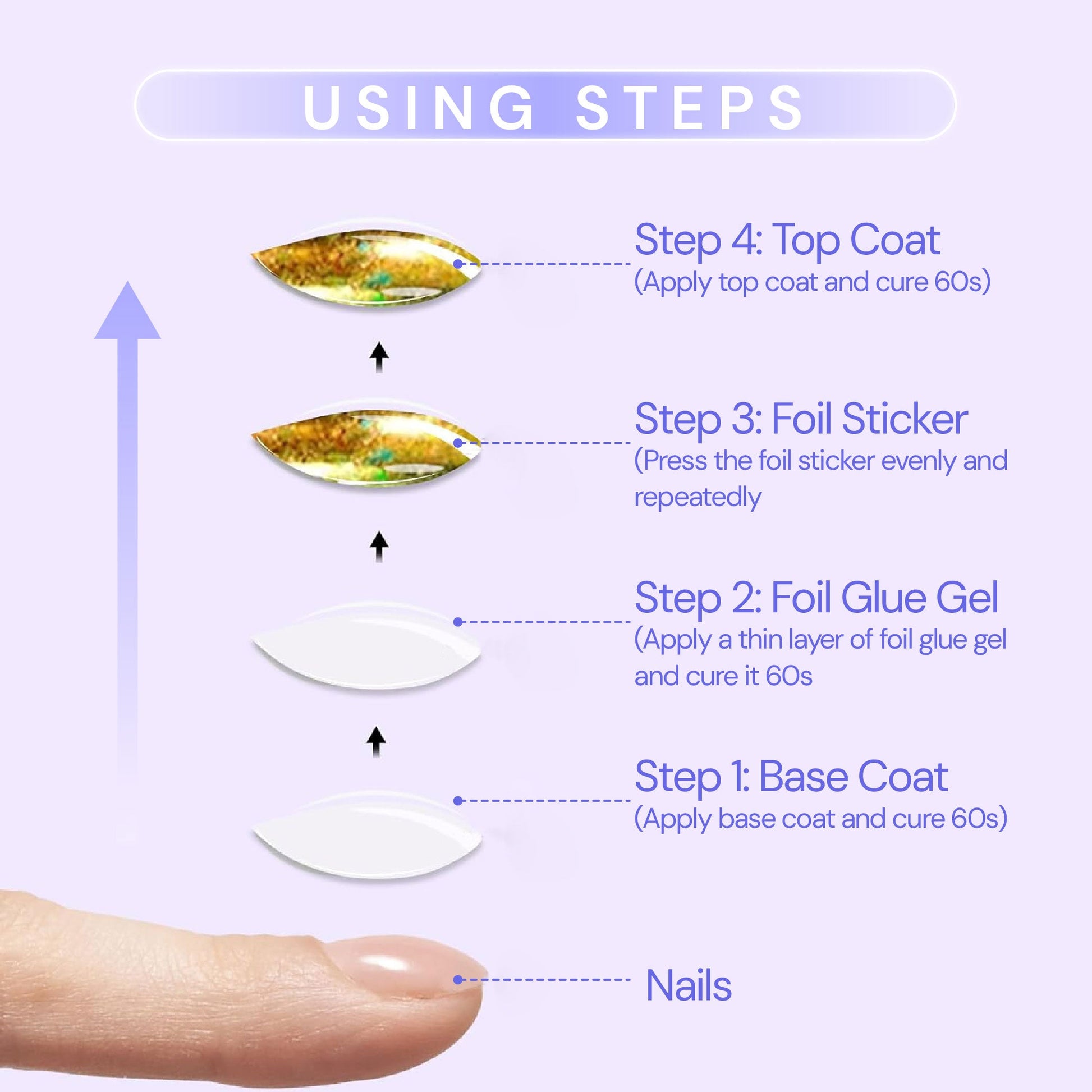 USING STEPS

Step 4: Top Coat
(Apply top coat and cure 60s)

Step 3: Foil Sticker
(Press the foil sticker evenly and repeatedly

Step 2: Foil Glue Gel
(Apply a thin layer of foil glue gel and cure it 60s

Step 1: Base Coat
(Apply base coat and cure 60s)

Nails