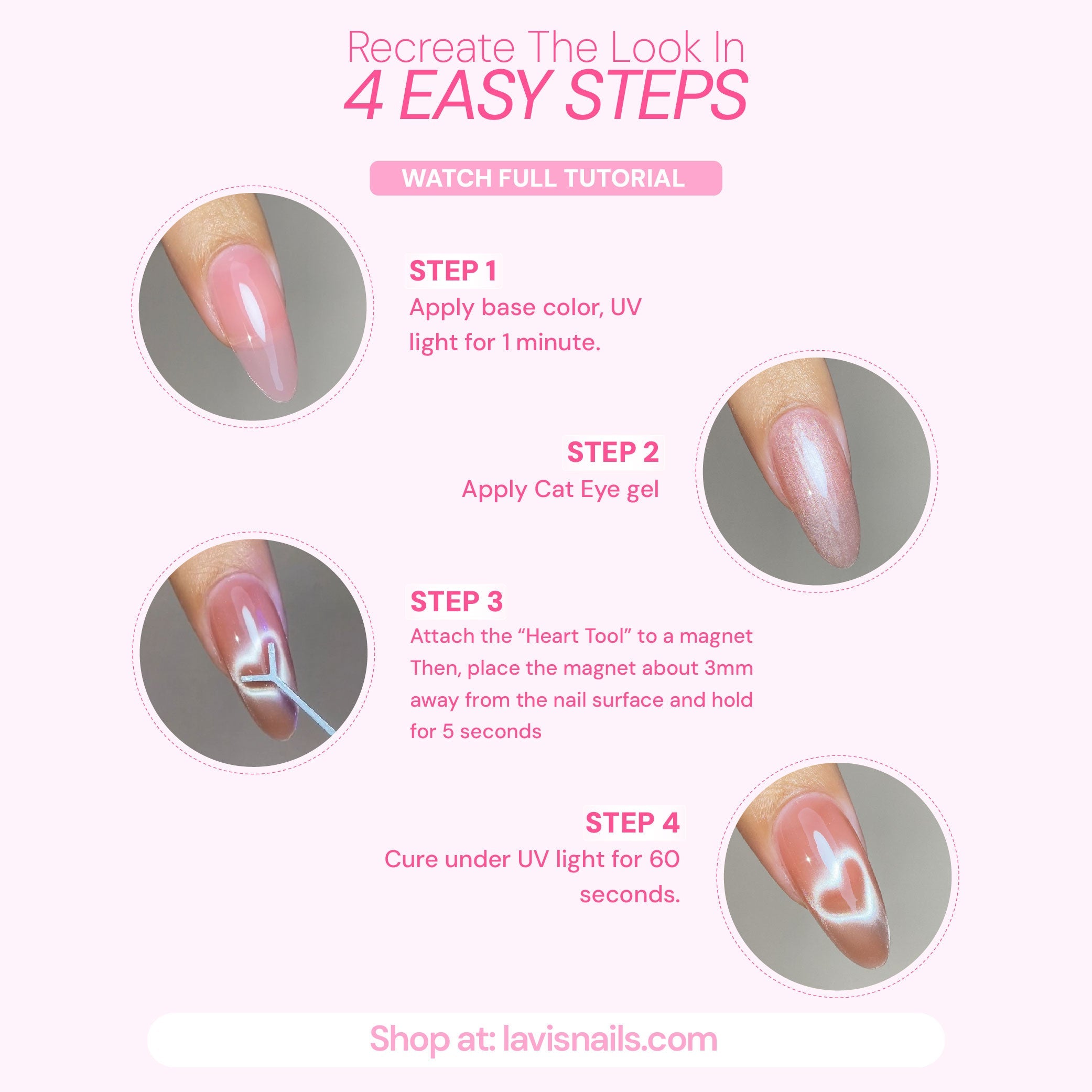 Recreate The Look In
4 EASY STEPS

WATCH FULL TUTORIAL

STEP 1
Apply base color, UV light for 1 minute.

STEP 2
Apply Cat Eye gel

STEP 3
Attach the “Heart Tool” to a magnet Then, place the magnet about 3mm away from the nail surface and hold for 5 seconds

STEP 4
Cure under UV light for 60 seconds.

Shop at: lavisnails.com