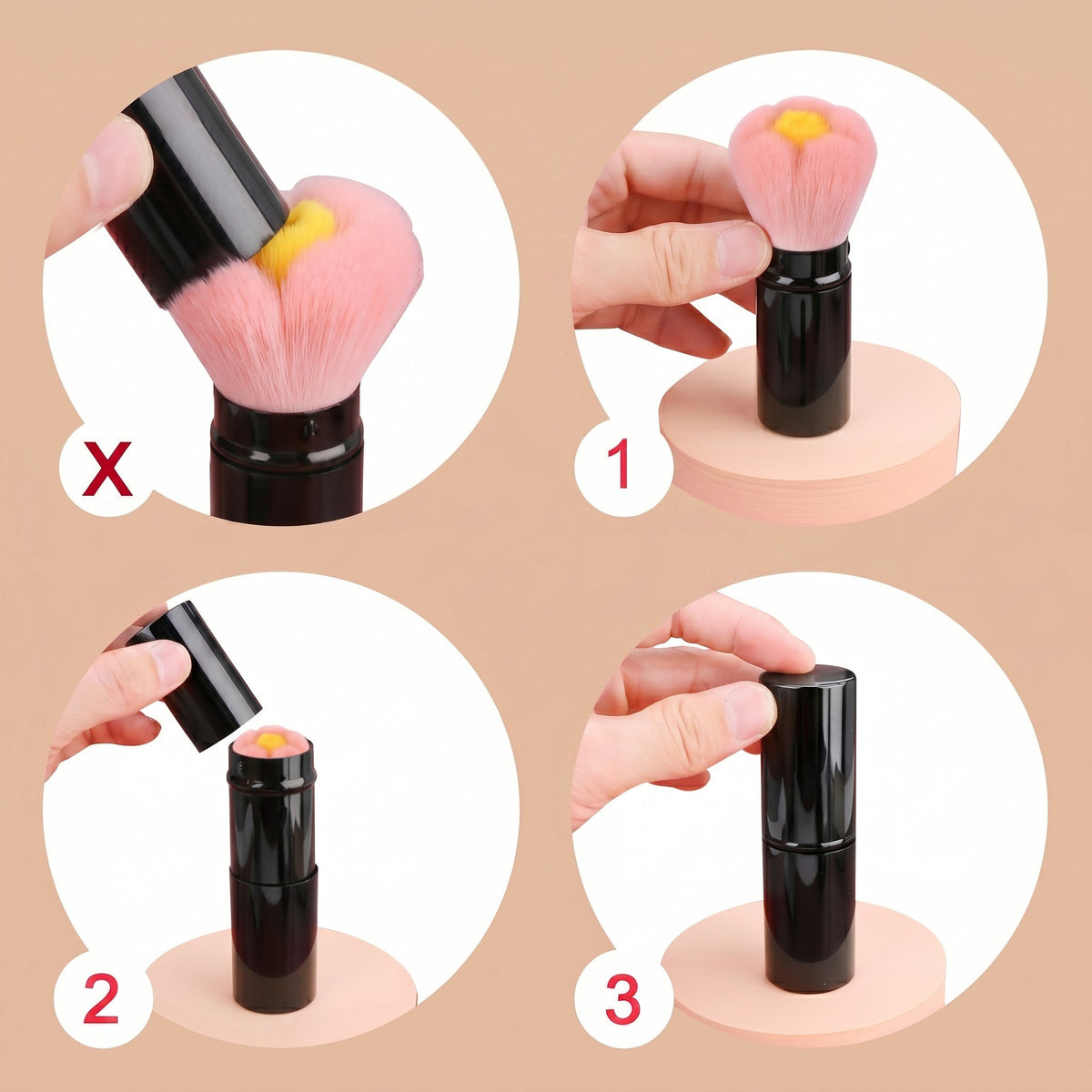 X

1

2

3