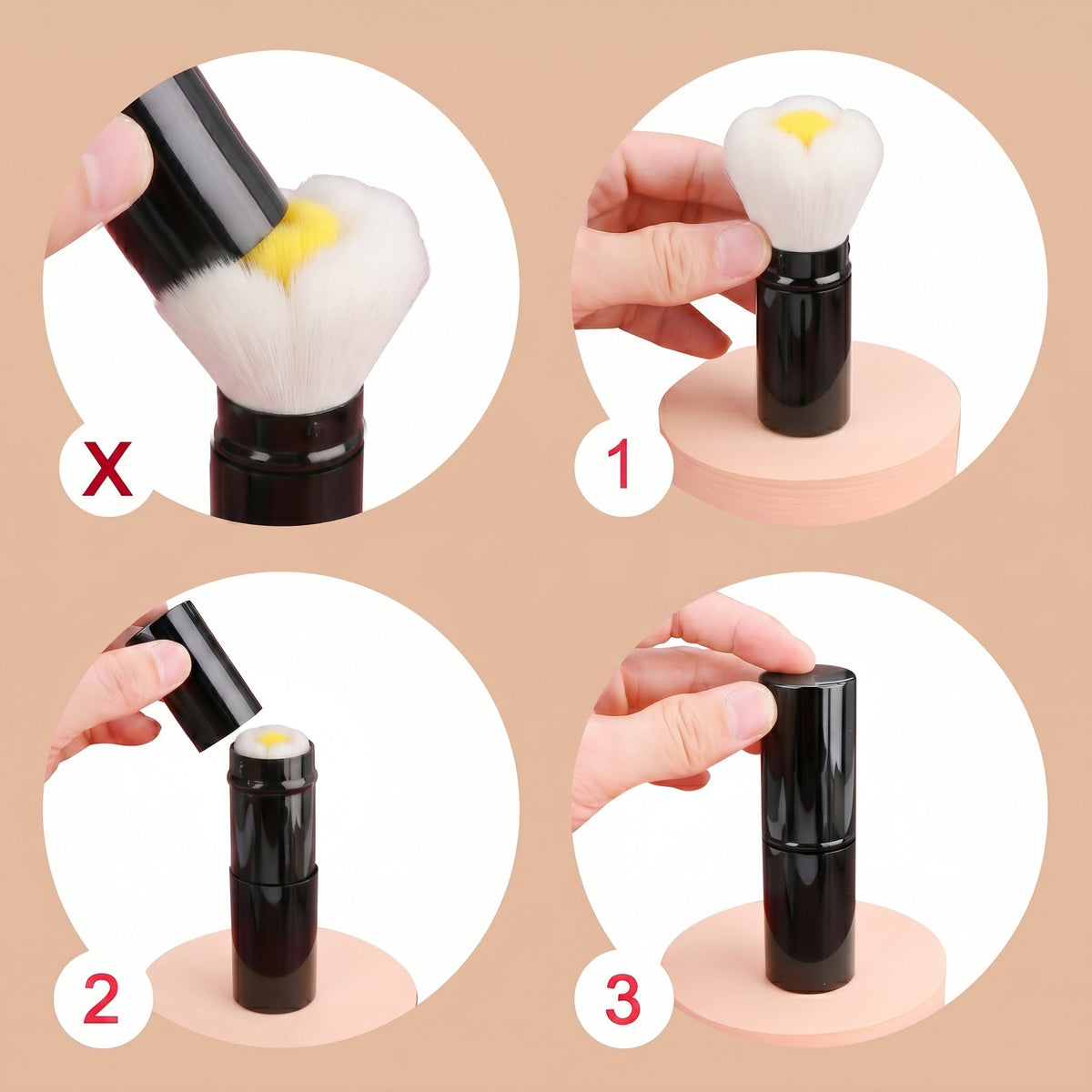 X

1

2

3