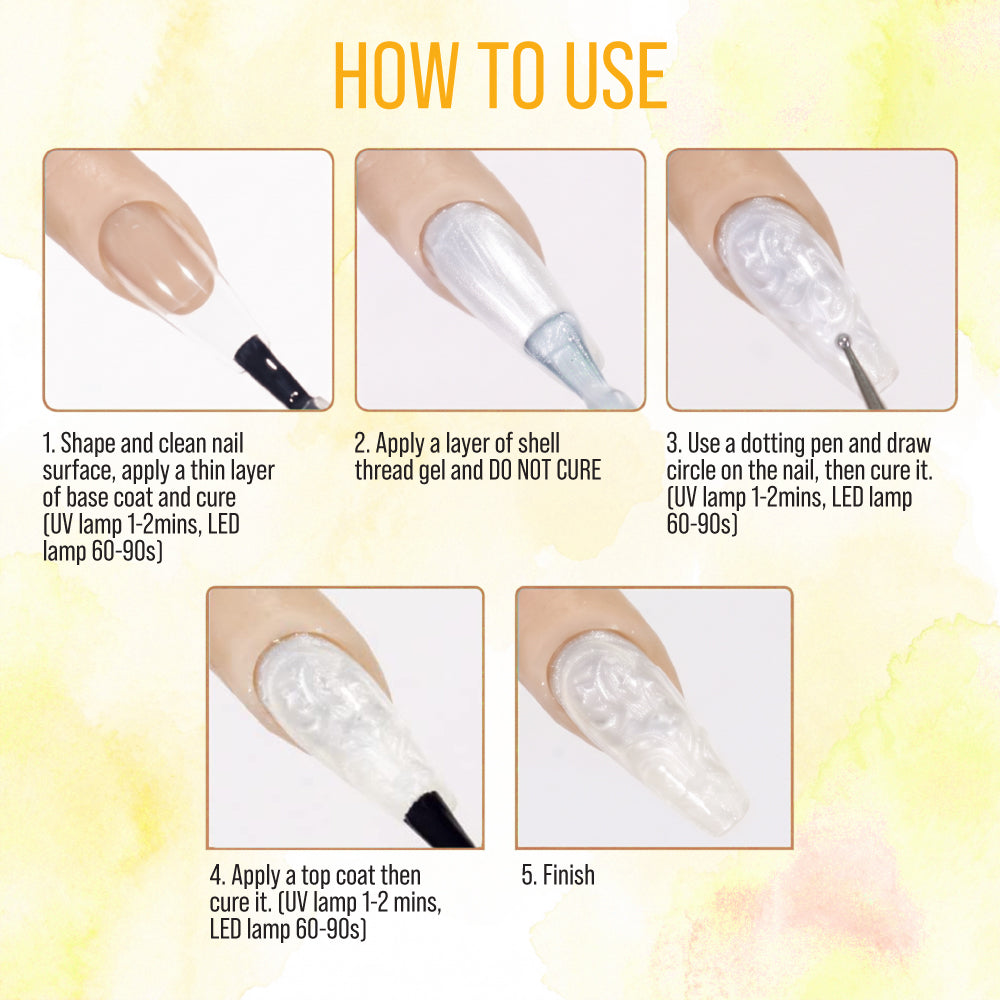 HOW TO USE

1. Shape and clean nail surface, apply a thin layer of base coat and cure (UV lamp 1-2mins, LED lamp 60-90s)

2. Apply a layer of shell thread gel and DO NOT CURE

3. Use a dotting pen and draw circle on the nail, then cure it. (UV lamp 1-2mins, LED lamp 60-90s)

4. Apply a top coat then cure it. (UV lamp 1-2 mins, LED lamp 60-90s)

5. Finish