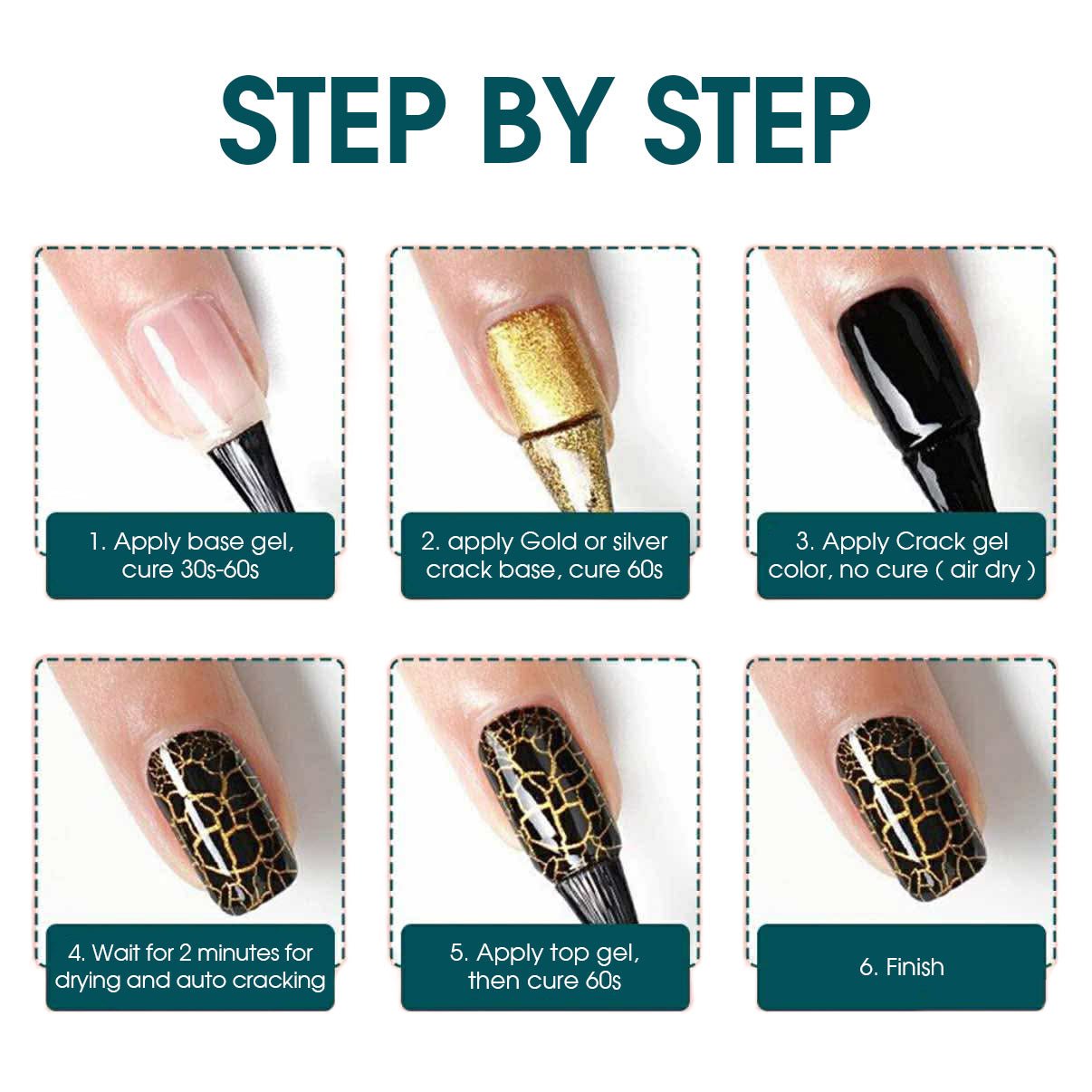 STEP BY STEP

1. Apply base gel, cure 30s-60s

2. apply Gold or silver crack base, cure 60s

3. Apply Crack gel color, no cure ( air dry )

4. Wait for 2 minutes for drying and auto cracking

5. Apply top gel, then cure 60s

6. Finish